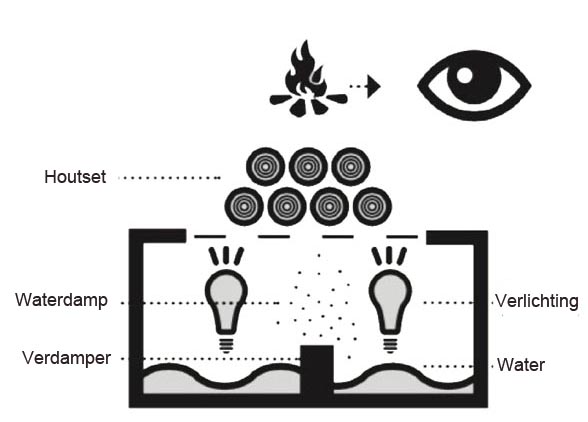 Houtset

Waterdamp

Verlichting

Verdamper

Water